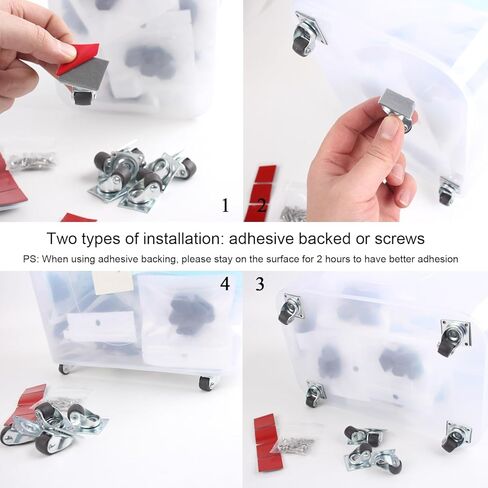 1 2

Two types of installation: adhesive backed or screws

PS: When using adhesive backing, please stay on the surface for 2 hours to have better adhesion

4 3