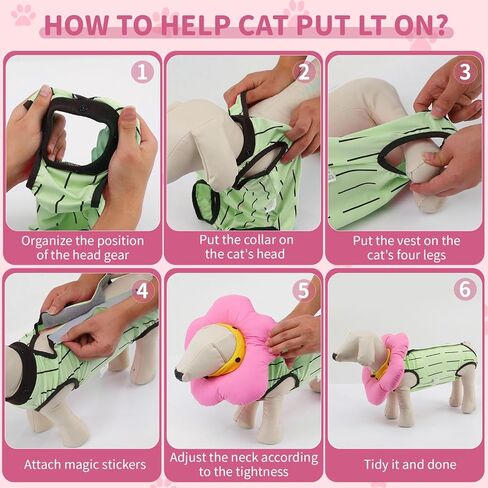 HOW TO HELP CAT PUT LT ON?

1
Organize the position of the head gear

2
Put the collar on the cat's head

3
Put the vest on the cat's four legs

4
Attach magic stickers

5
Adjust the neck according to the tightness

6
Tidy it and done