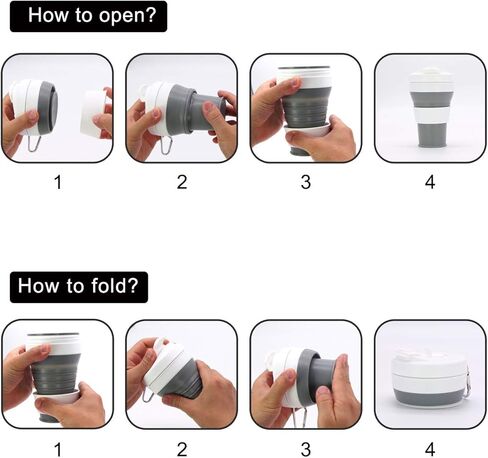 How to open?

1

2

3

4

How to fold?

1

2

3

4