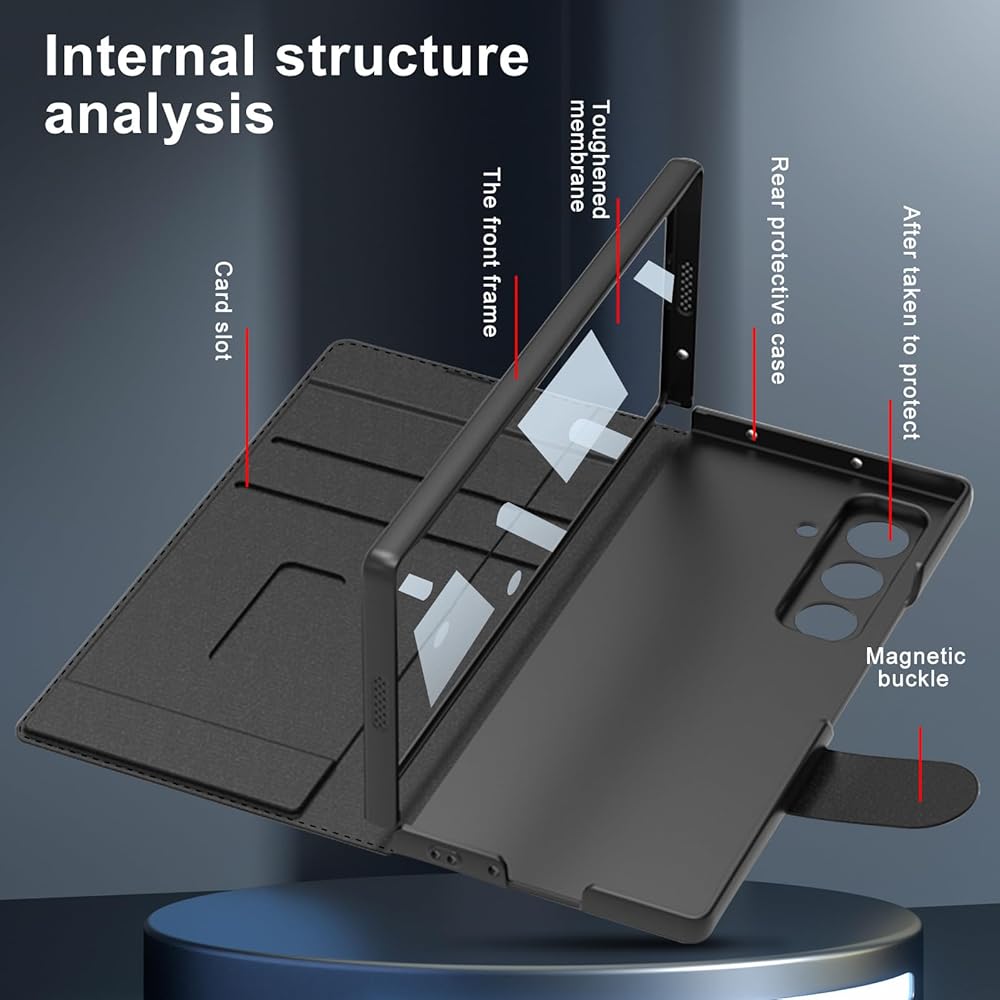 Internal structure analysis

Card slot

The front frame

Toughened membrane

Rear protective case

After taken to protect

Magnetic buckle