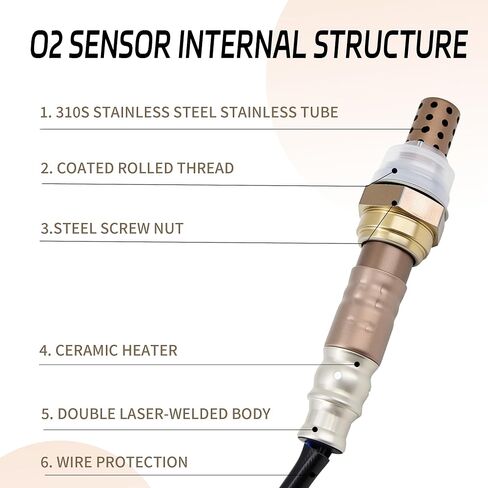 O2 SENSOR INTERNAL STRUCTURE

1. 310S STAINLESS STEEL STAINLESS TUBE

2. COATED ROLLED THREAD

3.STEEL SCREW NUT

4. CERAMIC HEATER

5. DOUBLE LASER-WELDED BODY

6. WIRE PROTECTION