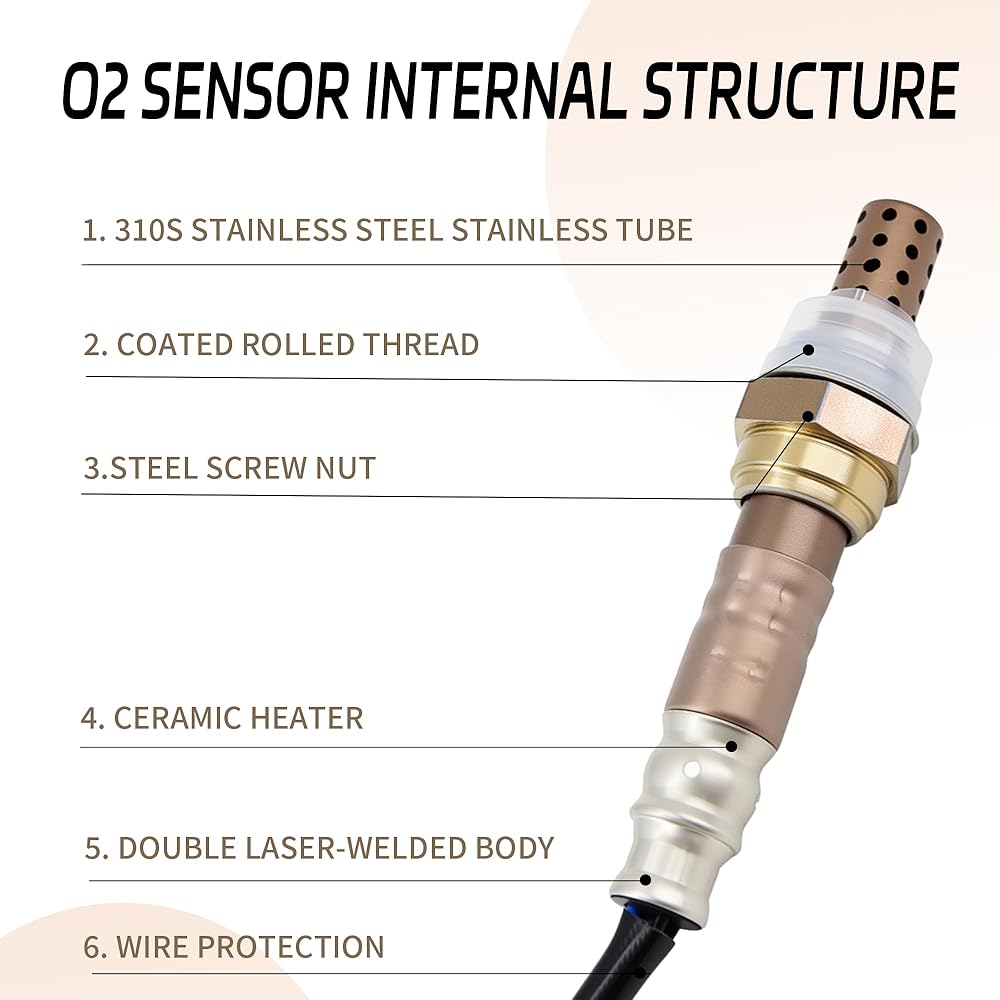 O2 SENSOR INTERNAL STRUCTURE

1. 310S STAINLESS STEEL STAINLESS TUBE

2. COATED ROLLED THREAD

3.STEEL SCREW NUT

4. CERAMIC HEATER

5. DOUBLE LASER-WELDED BODY

6. WIRE PROTECTION