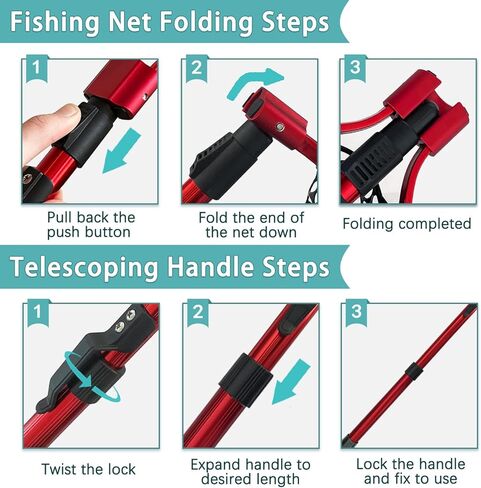 Fishing Net Folding Steps

1

Pull back the push button

2

Fold the end of the net down

3

Folding completed

Telescoping Handle Steps

1

Twist the lock

2

Expand handle to desired length

3

Lock the handle and fix to use