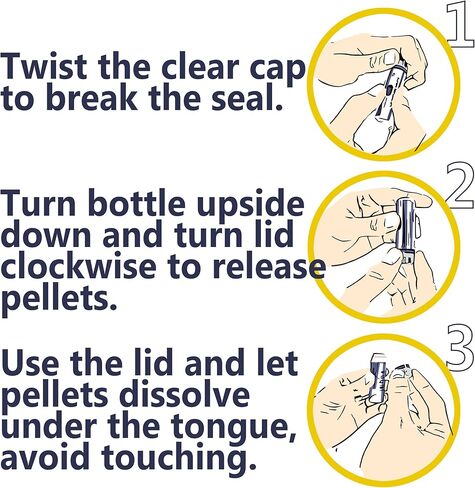 1

Twist the clear cap to break the seal.

2

Turn bottle upside down and turn lid clockwise to release pellets.

3

Use the lid and let pellets dissolve under the tongue, avoid touching.