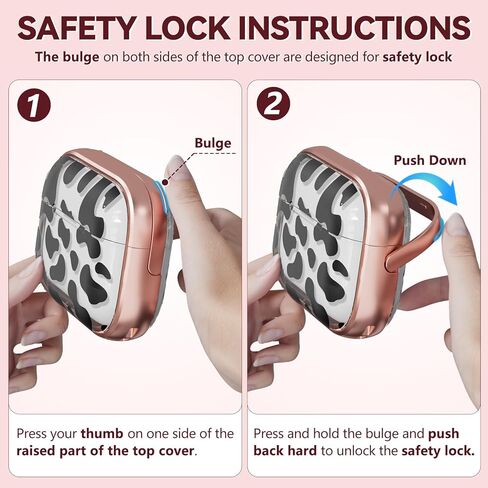 SAFETY LOCK INSTRUCTIONS

The bulge on both sides of the top cover are designed for safety lock

1

Bulge

Press your thumb on one side of the raised part of the top cover.

2

Push Down

Press and hold the bulge and push back hard to unlock the safety lock.