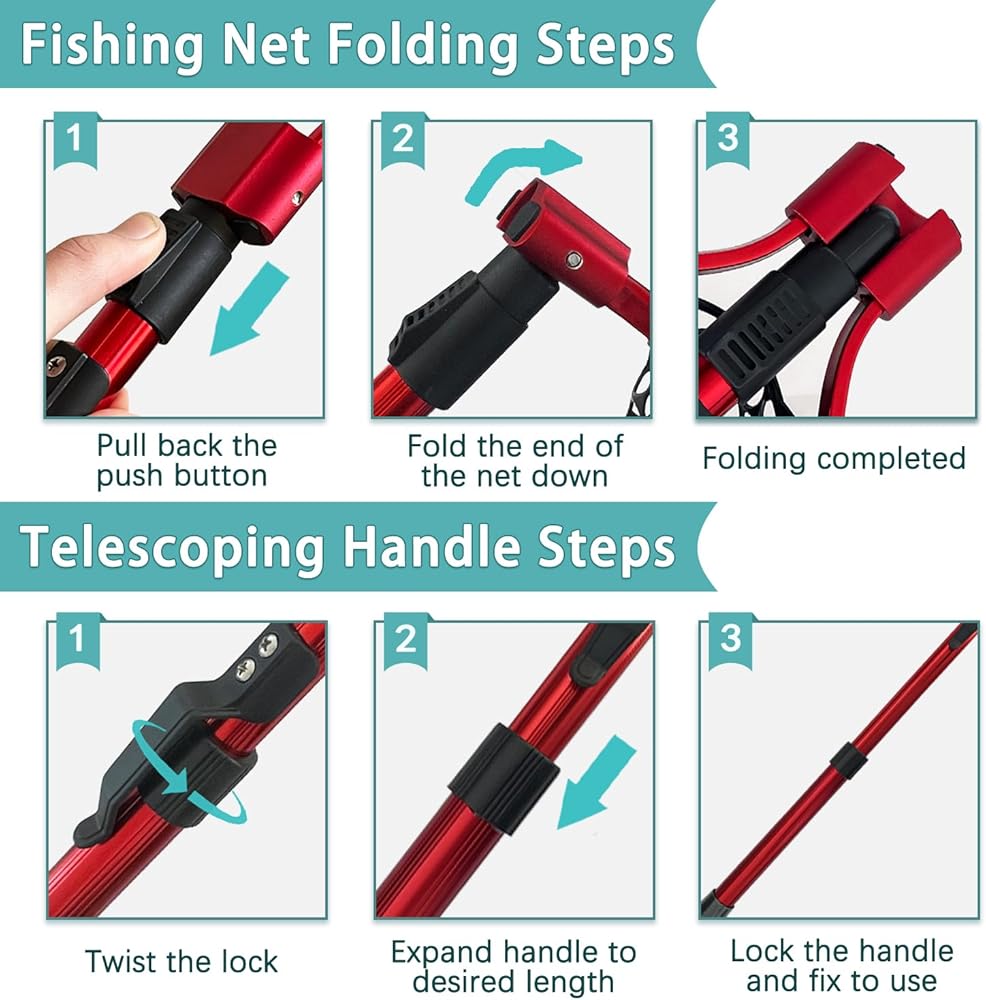 Fishing Net Folding Steps

1

Pull back the push button

2

Fold the end of the net down

3

Folding completed

Telescoping Handle Steps

1

Twist the lock

2

Expand handle to desired length

3

Lock the handle and fix to use