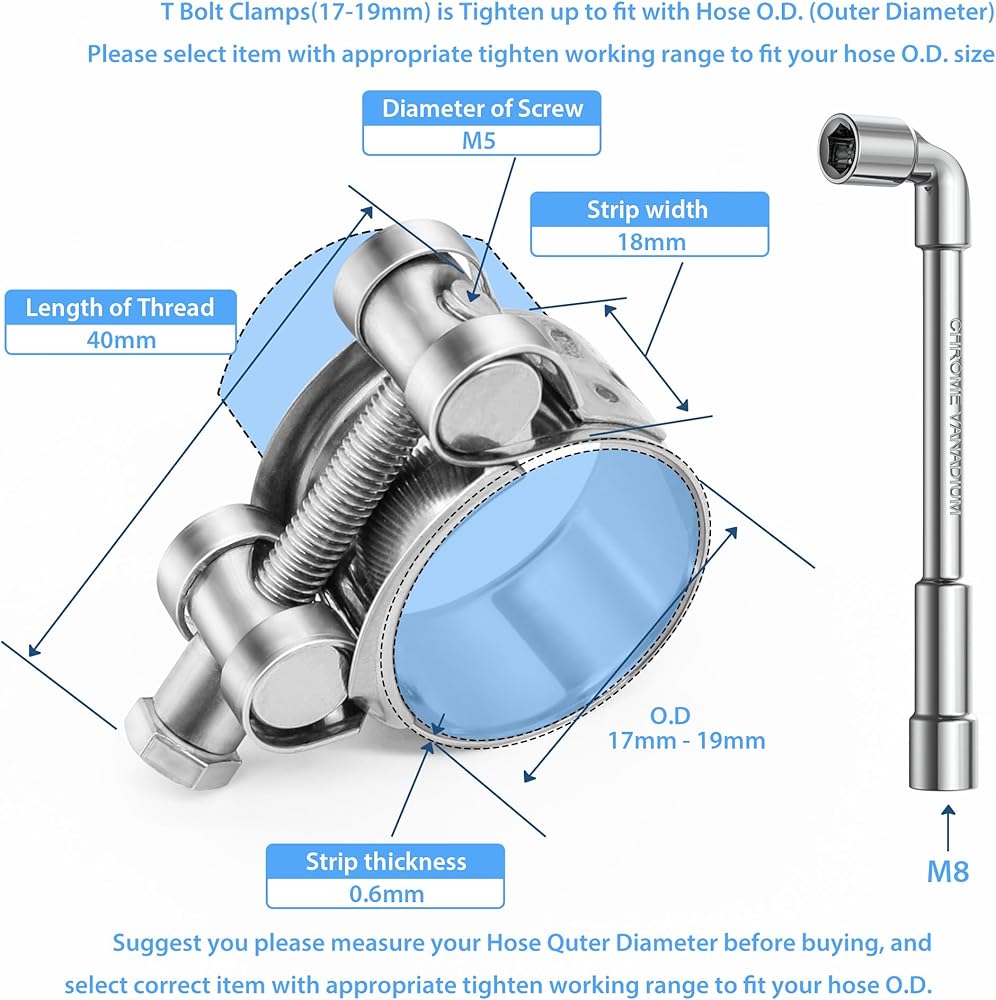 T Bolt Clamps(17-19mm) is Tighten up to fit with Hose O.D. (Outer Diameter)
Please select item with appropriate tighten working range to fit your hose O.D. size

Diameter of Screw
M5

Strip width
18mm

Length of Thread
40mm

CHROME VANADIUM

O.D
17mm - 19mm

Strip thickness
0.6mm

M8

Suggest you please measure your Hose Quter Diameter before buying, and select correct item with appropriate tighten working range to fit your hose O.D.