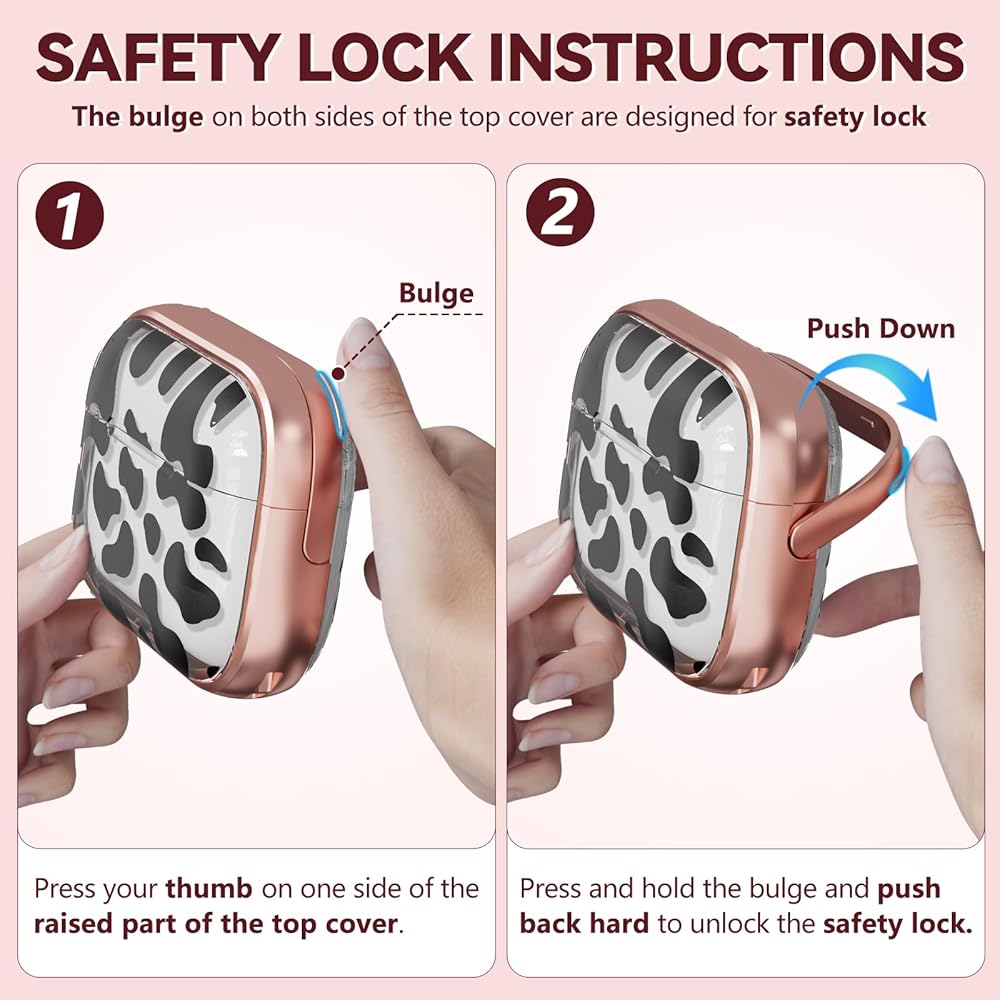 SAFETY LOCK INSTRUCTIONS

The bulge on both sides of the top cover are designed for safety lock

1

Bulge

Press your thumb on one side of the raised part of the top cover.

2

Push Down

Press and hold the bulge and push back hard to unlock the safety lock.