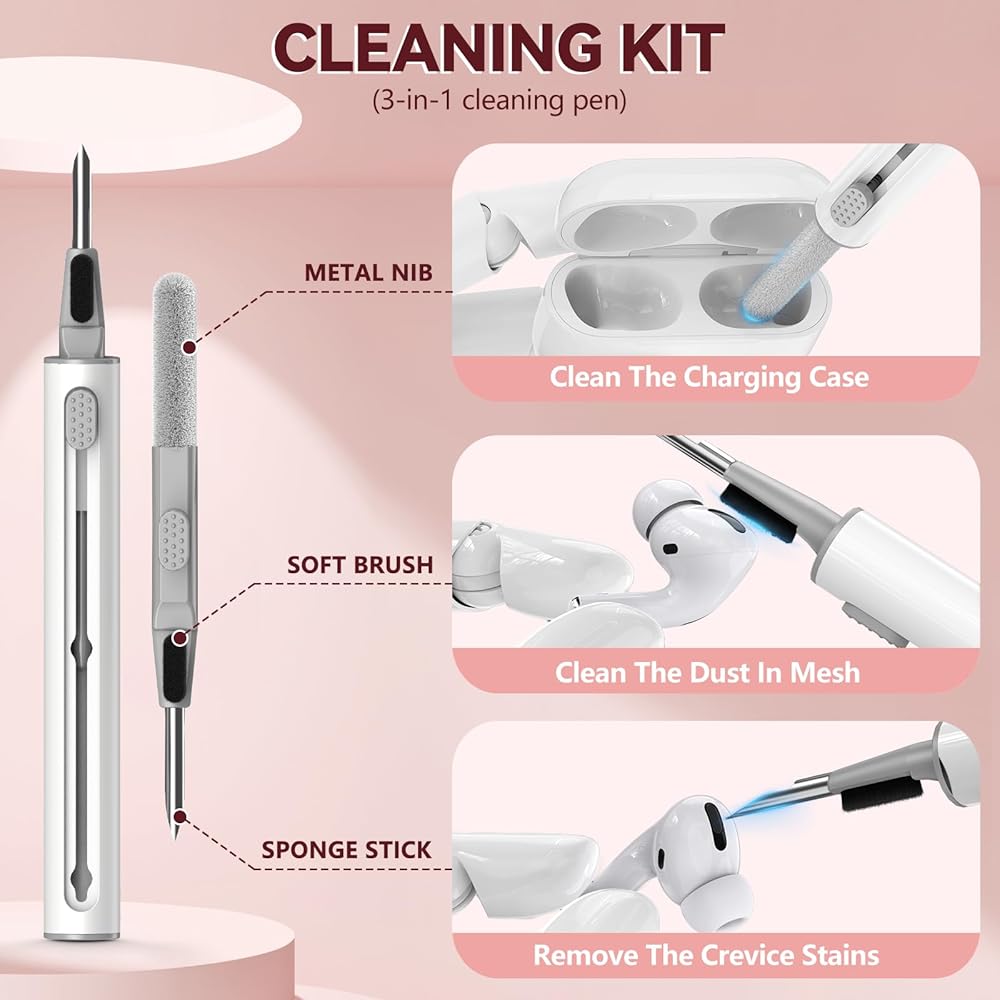 CLEANING KIT
(3-in-1 cleaning pen)

METAL NIB

SOFT BRUSH

SPONGE STICK

Clean The Charging Case

Clean The Dust In Mesh

Remove The Crevice Stains