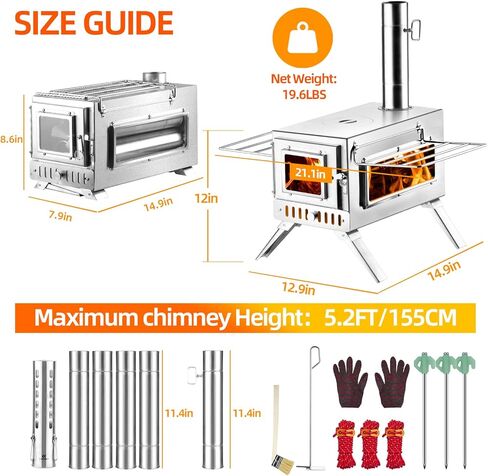 SIZE GUIDE

Net Weight:
19.6LBS

8.6in

7.9in

14.9in

12in

21.1in

12.9in

14.9in

Maximum chimney Height: 5.2FT/155CM

11.4in

11.4in