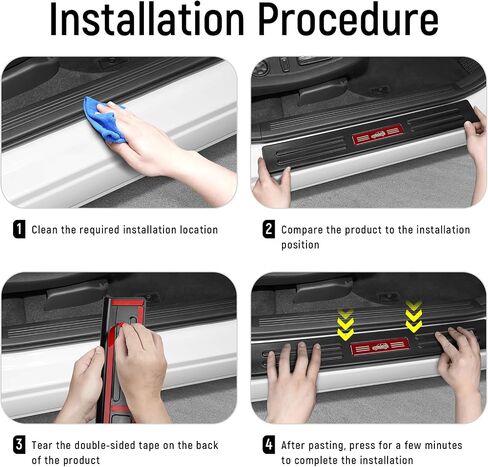 Installation Procedure

1 Clean the required installation location

2 Compare the product to the installation position

3 Tear the double-sided tape on the back of the product

4 After pasting, press for a few minutes to complete the installation