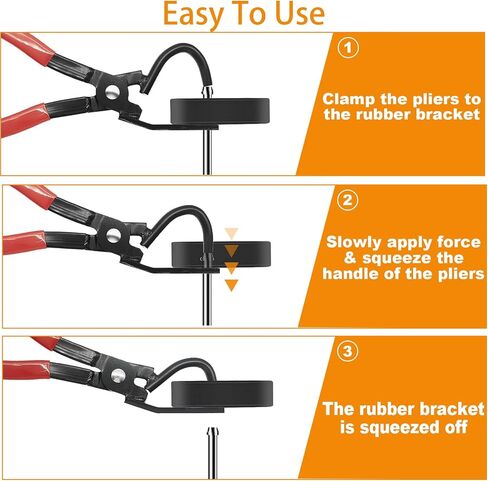 Easy To Use

1

Clamp the pliers to the rubber bracket

2

Slowly apply force & squeeze the handle of the pliers

3

The rubber bracket is squeezed off