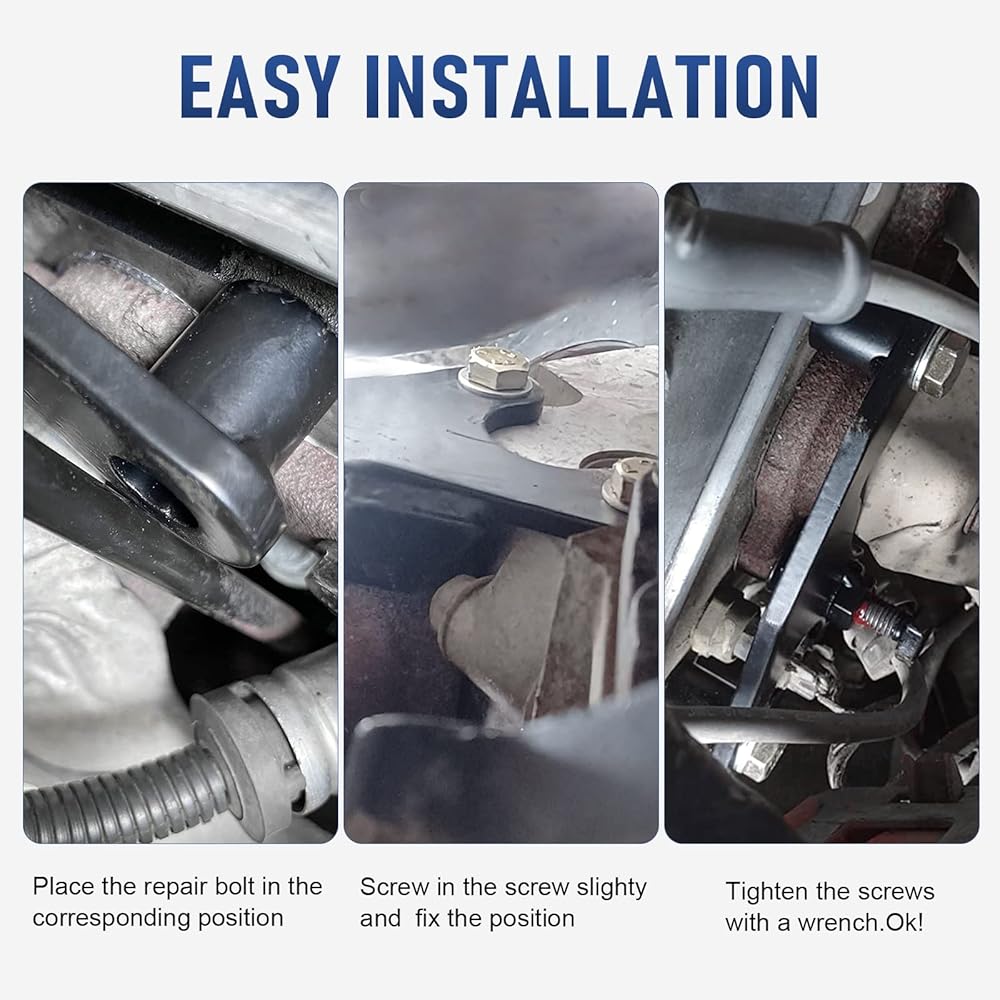 EASY INSTALLATION

Place the repair bolt in the corresponding position

Screw in the screw slighty and fix the position

Tighten the screws with a wrench.Ok!