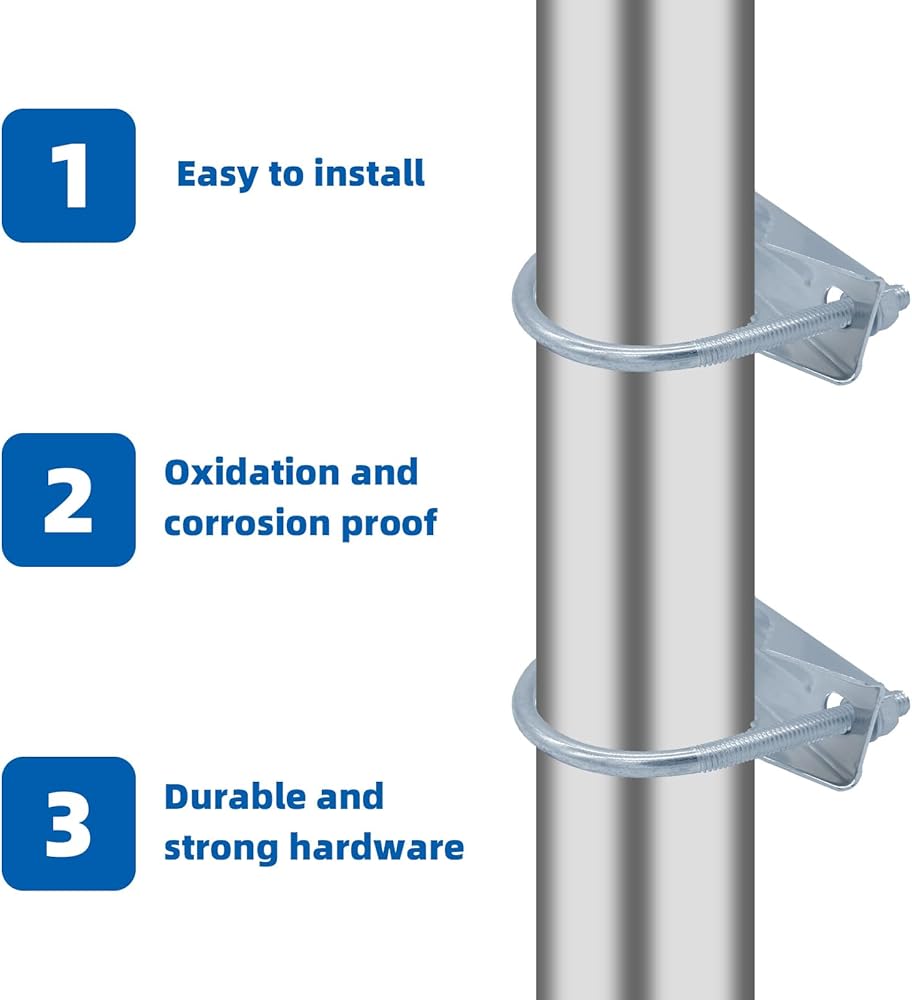 1 Easy to install

2 Oxidation and corrosion proof

3 Durable and strong hardware