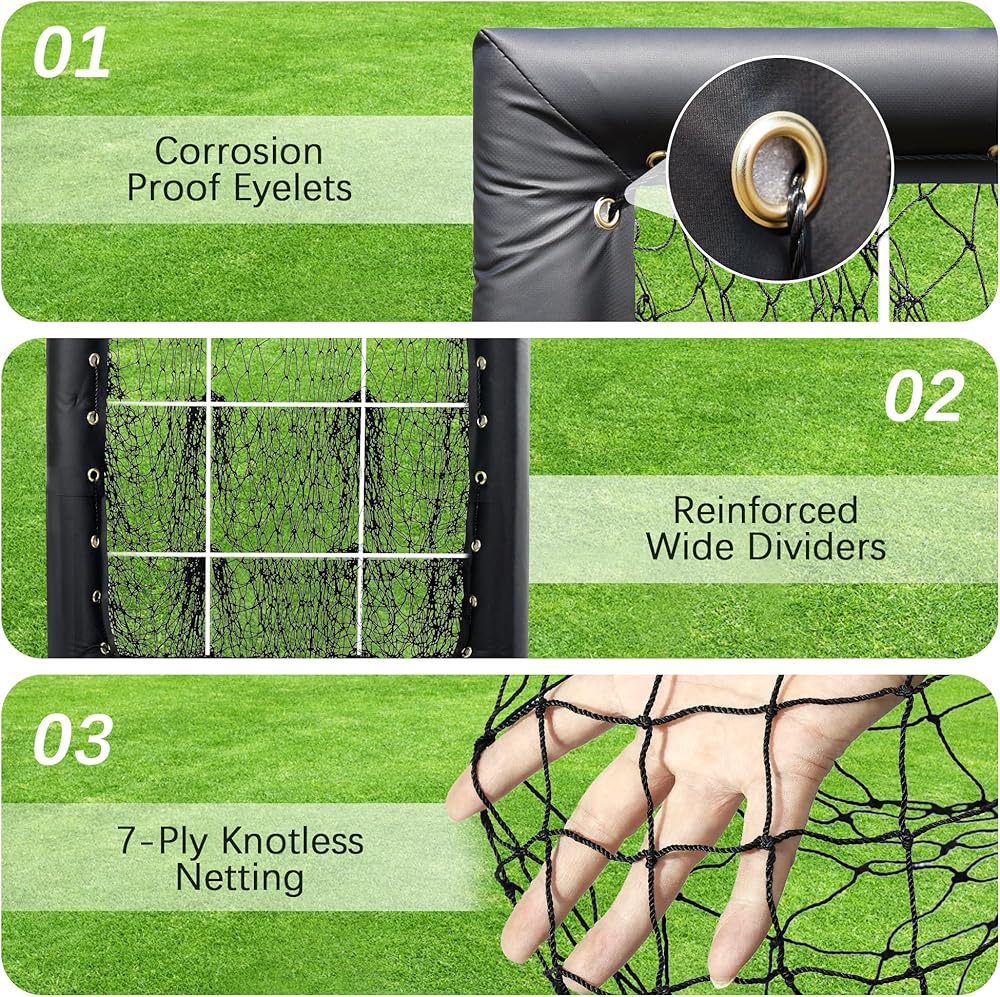 01

Corrosion Proof Eyelets

02

Reinforced Wide Dividers

03

7-Ply Knotless Netting