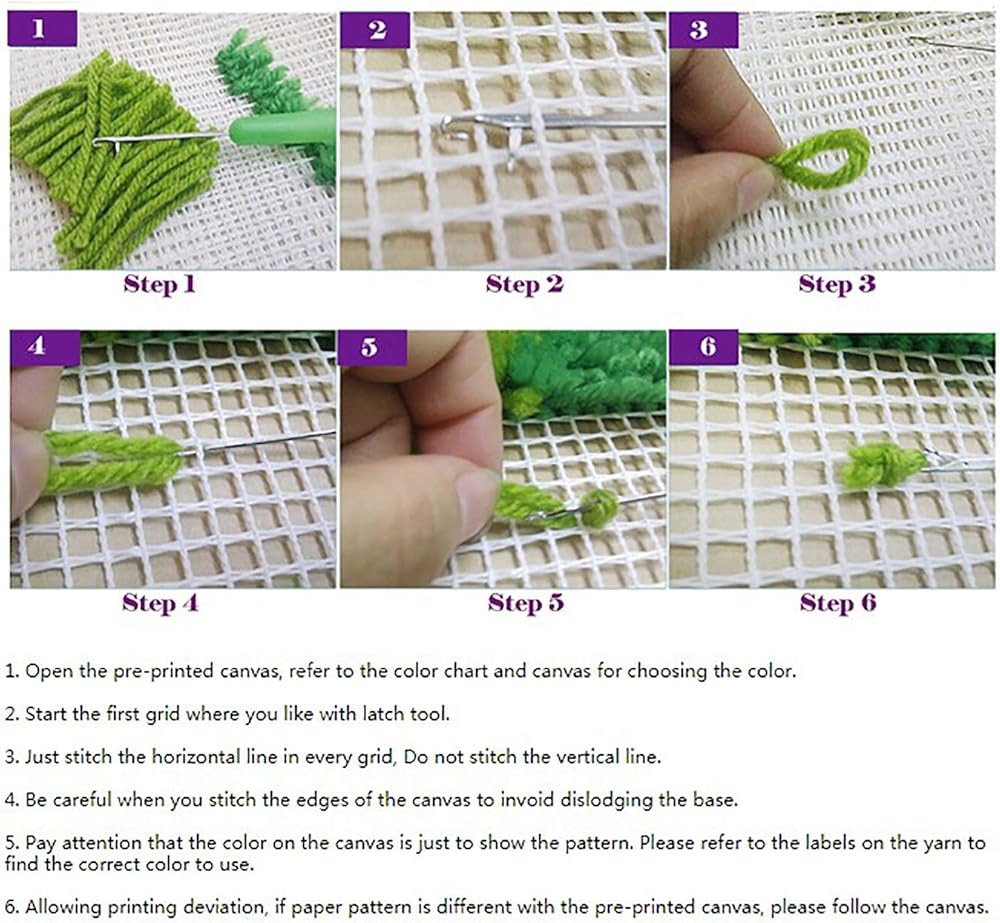 1

Step 1

2

Step 2

3

Step 3

4

Step 4

5

Step 5

6

Step 6

1. Open the pre-printed canvas, refer to the color chart and canvas for choosing the color.

2. Start the first grid where you like with latch tool.

3. Just stitch the horizontal line in every grid, Do not stitch the vertical line.

4. Be careful when you stitch the edges of the canvas to invoid dislodging the base.

5. Pay attention that the color on the canvas is just to show the pattern. Please refer to the labels on the yarn to find the correct color to use.

6. Allowing printing deviation, if paper pattern is different with the pre-printed canvas, please follow the canvas.