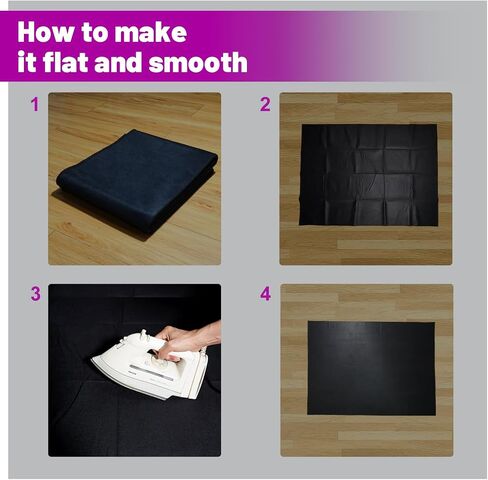 How to make it flat and smooth

1

2

3

4