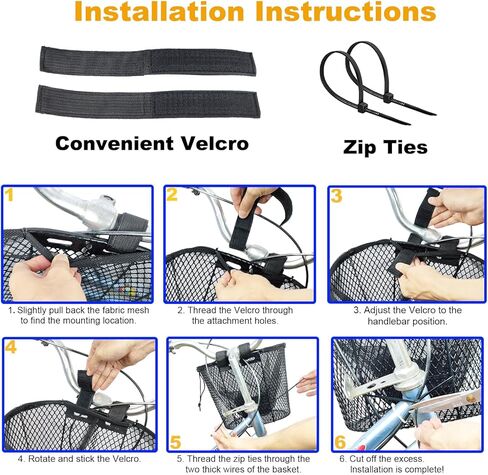 Installation Instructions

Convenient Velcro

Zip Ties

1

1. Slightly pull back the fabric mesh to find the mounting location.

2

2. Thread the Velcro through the attachment holes.

3

3. Adjust the Velcro to the handlebar position.

4

4. Rotate and stick the Velcro.

5

5. Thread the zip ties through the two thick wires of the basket.

6

6. Cut off the excess. Installation is complete!