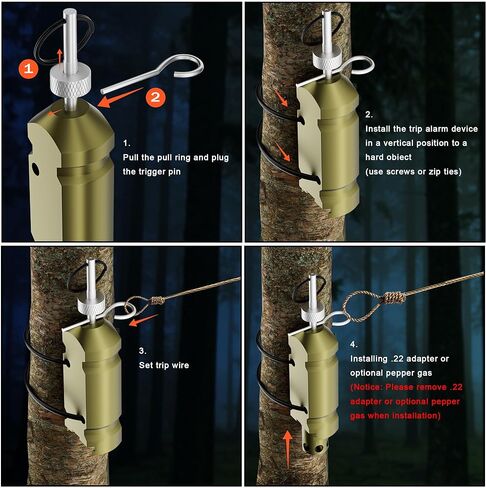 1

2

1.
Pull the pull ring and plug the trigger pin

2.
Install the trip alarm device in a vertical position to a hard obiect
(use screws or zip ties)

3.
Set trip wire

4.
Installing .22 adapter or optional pepper gas
(Notice: Please remove .22 adapter or optional pepper gas when installation)