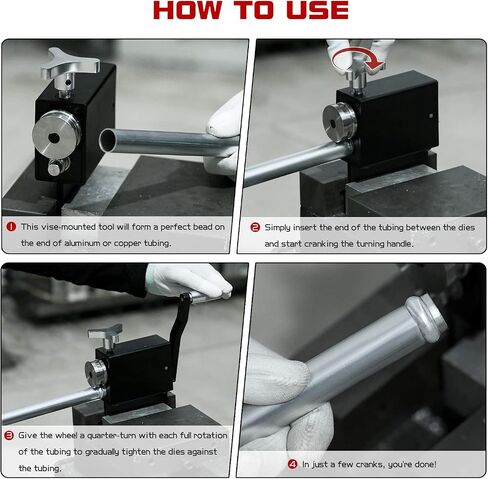 HOW TO USE

❶ This vise-mounted tool will form a perfect bead on the end of aluminum or copper tubing.

❷ Simply insert the end of the tubing between the dies and start cranking the turning handle.

❸ Give the wheel a quarter-turn with each full rotation of the tubing to gradually tighten the dies against the tubing.

❹ In just a few cranks, you're done!