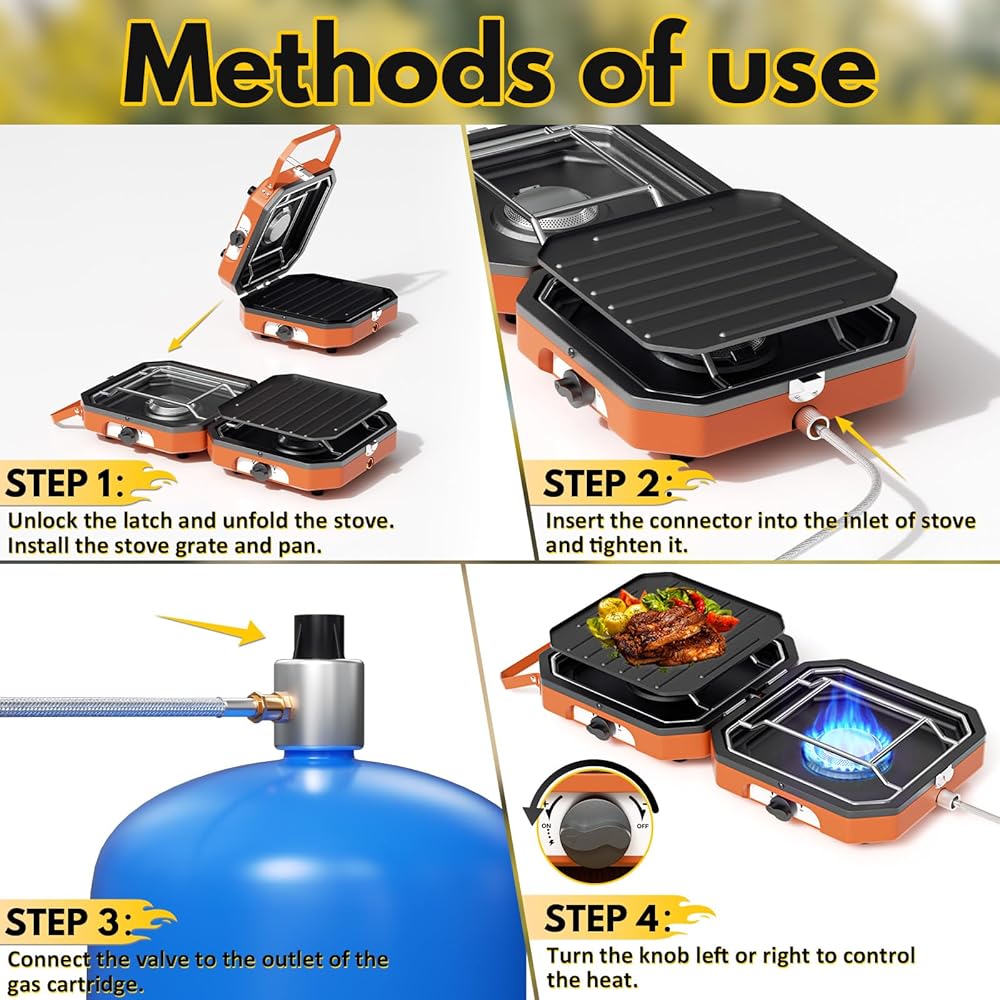 Methods of use

STEP 1:
Unlock the latch and unfold the stove. Install the stove grate and pan.

STEP 2:
Insert the connector into the inlet of stove and tighten it.

STEP 3:
Connect the valve to the outlet of the gas cartridge.

ON
OFF

STEP 4:
Turn the knob left or right to control the heat.