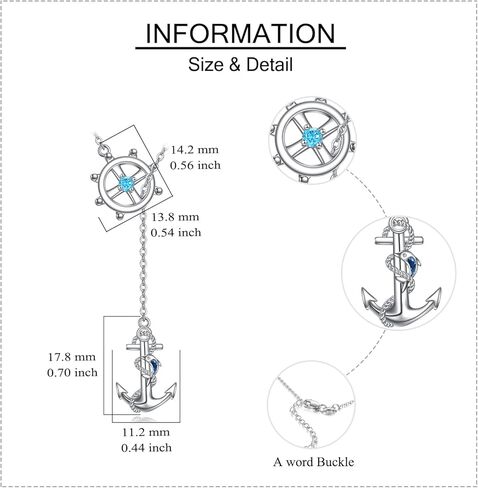 INFORMATION

Size & Detail

14.2 mm
0.56 inch

13.8 mm
0.54 inch

17.8 mm
0.70 inch

11.2 mm
0.44 inch

A word Buckle