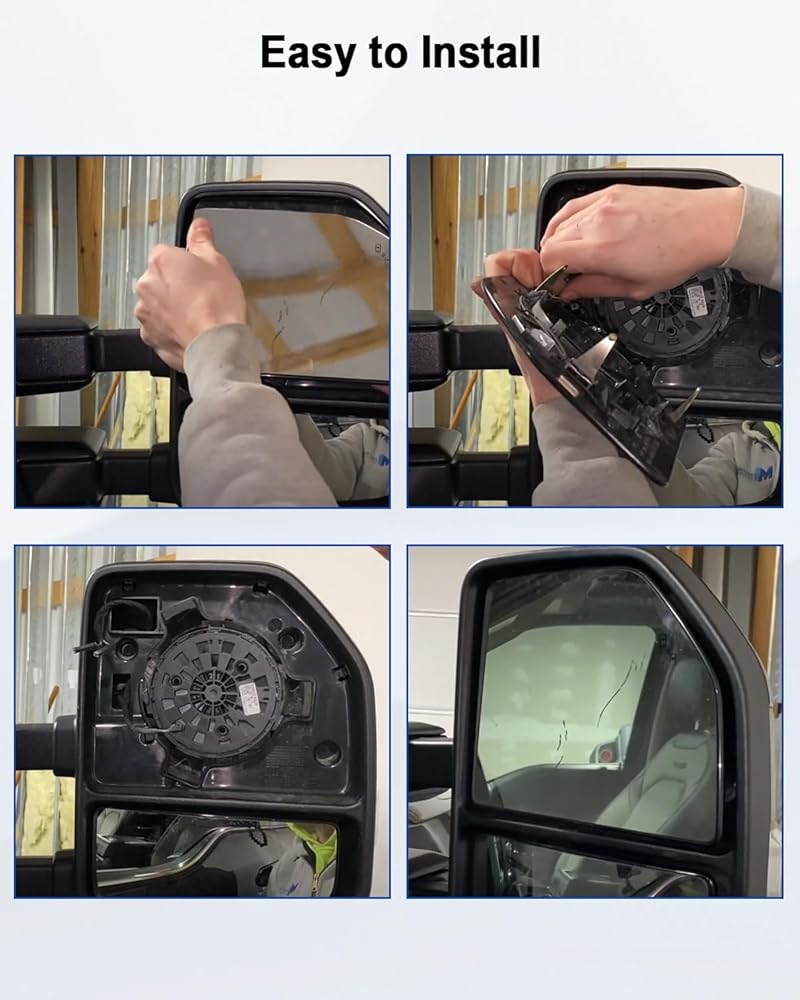 Easy to Install