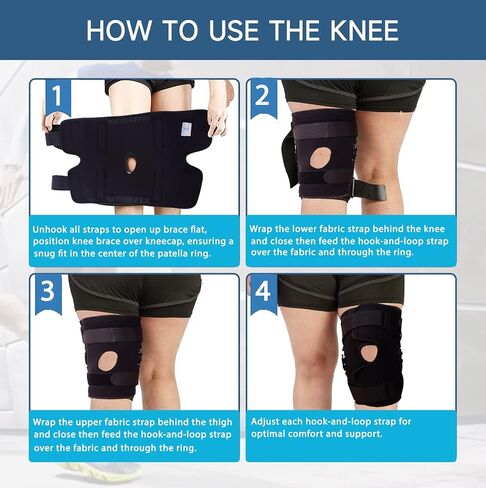 HOW TO USE THE KNEE

1

Unhook all straps to open up brace flat, position knee brace over kneecap, ensuring a snug fit in the center of the patella ring.

2

Wrap the lower fabric strap behind the knee and close then feed the hook-and-loop strap over the fabric and through the ring.

3

Wrap the upper fabric strap behind the thigh and close then feed the hook-and-loop strap over the fabric and through the ring.

4

Adjust each hook-and-loop strap for optimal comfort and support.