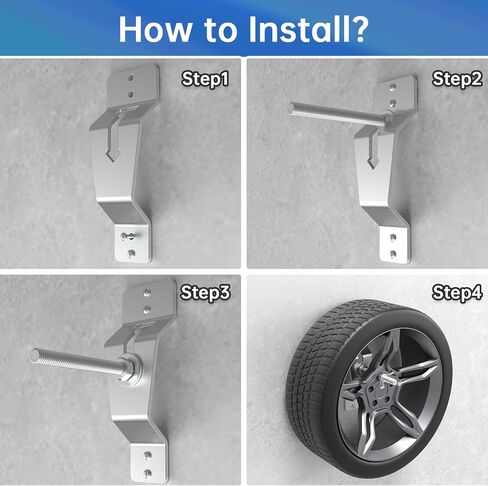 How to Install?

Step1

Step2

Step3

Step4