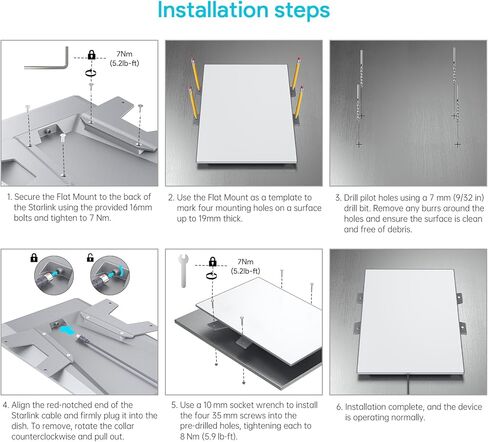 Installation steps

7Nm
(5.2lb-ft)

1. Secure the Flat Mount to the back of the Starlink using the provided 16mm bolts and tighten to 7 Nm.

2. Use the Flat Mount as a template to mark four mounting holes on a surface up to 19mm thick.

3. Drill pilot holes using a 7 mm (9/32 in) drill bit. Remove any burrs around the holes and ensure the surface is clean and free of debris.

7Nm
(5.2lb-ft)

4. Align the red-notched end of the Starlink cable and firmly plug it into the dish. To remove, rotate the collar counterclockwise and pull out.

5. Use a 10 mm socket wrench to install the four 35 mm screws into the pre-drilled holes, tightening each to 8 Nm (5.9 lb-ft).

6. Installation complete, and the device is operating normally.