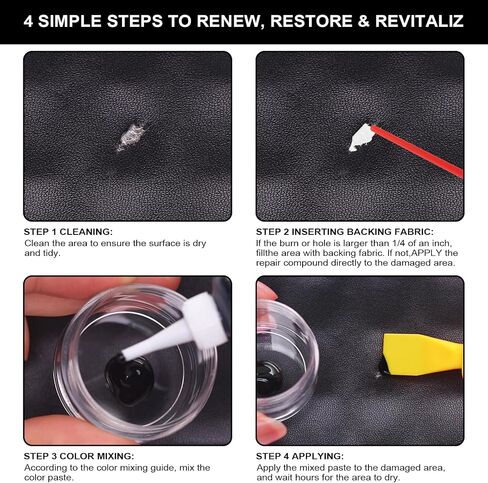 4 SIMPLE STEPS TO RENEW, RESTORE & REVITALIZ

STEP 1 CLEANING:
Clean the area to ensure the surface is dry and tidy.

STEP 2 INSERTING BACKING FABRIC:
If the burn or hole is larger than 1/4 of an inch, fillthe area with backing fabric. If not,APPLY the repair compound directly to the damaged area.

STEP 3 COLOR MIXING:
According to the color mixing guide, mix the color paste.

STEP 4 APPLYING:
Apply the mixed paste to the damaged area, and wait hours for the area to dry.