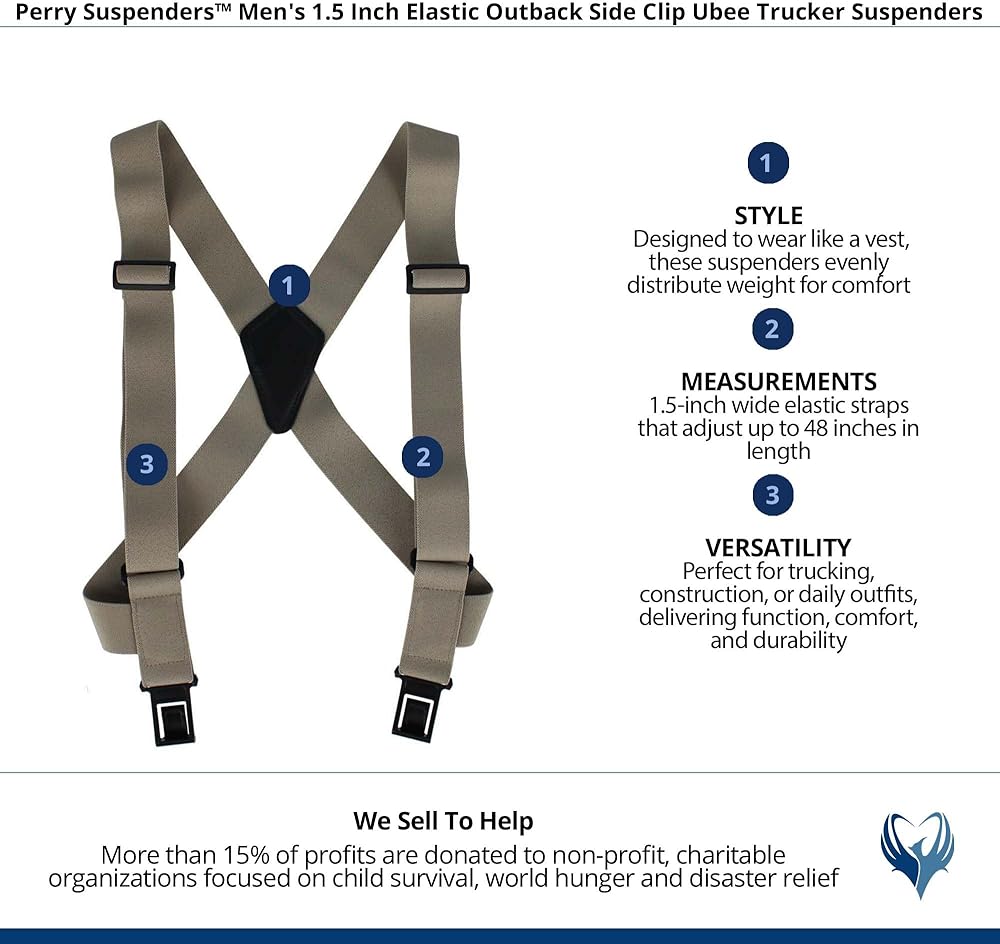 Perry Suspenders™ Men's 1.5 Inch Elastic Outback Side Clip Ubee Trucker Suspenders

1

3

2

1

STYLE
Designed to wear like a vest, these suspenders evenly distribute weight for comfort

2

MEASUREMENTS
1.5-inch wide elastic straps that adjust up to 48 inches in length

3

VERSATILITY
Perfect for trucking, construction, or daily outfits, delivering function, comfort, and durability

We Sell To Help
More than 15% of profits are donated to non-profit, charitable organizations focused on child survival, world hunger and disaster relief