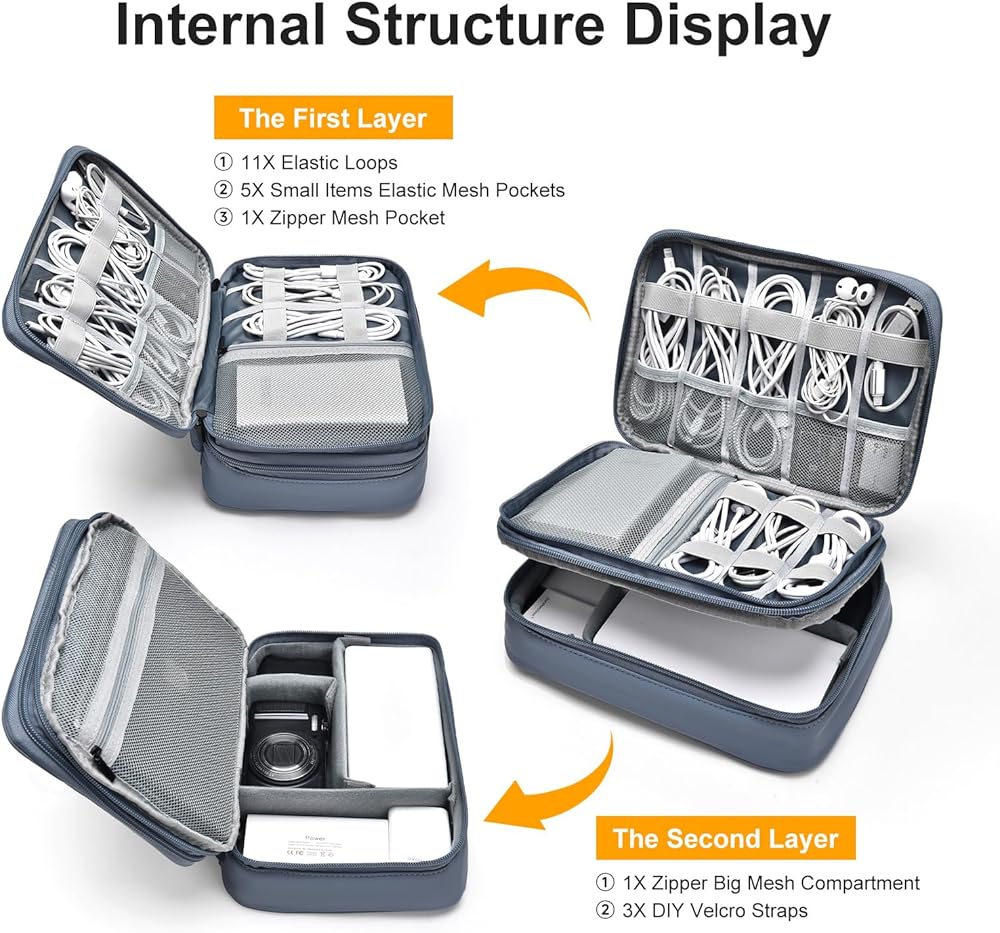 Internal Structure Display

The First Layer

① 11X Elastic Loops
② 5X Small Items Elastic Mesh Pockets
③ 1X Zipper Mesh Pocket

Power

The Second Layer

① 1X Zipper Big Mesh Compartment
② 3X DIY Velcro Straps