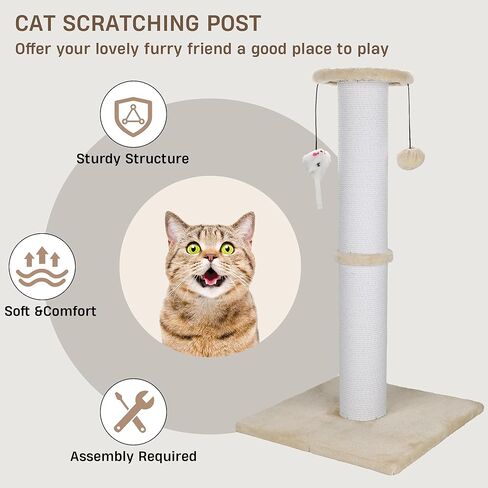 CAT SCRATCHING POST
Offer your lovely furry friend a good place to play

Sturdy Structure

Soft &Comfort

Assembly Required