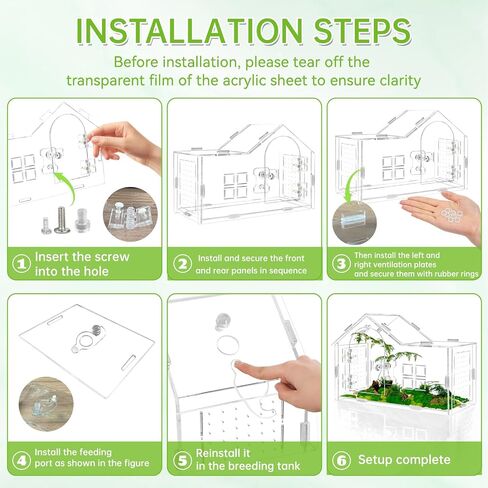 INSTALLATION STEPS

Before installation, please tear off the transparent film of the acrylic sheet to ensure clarity

1 Insert the screw into the hole

2 Install and secure the front and rear panels in sequence

3 Then install the left and right ventilation plates and secure them with rubber rings

4 Install the feeding port as shown in the figure

5 Reinstall it in the breeding tank

6 Setup complete