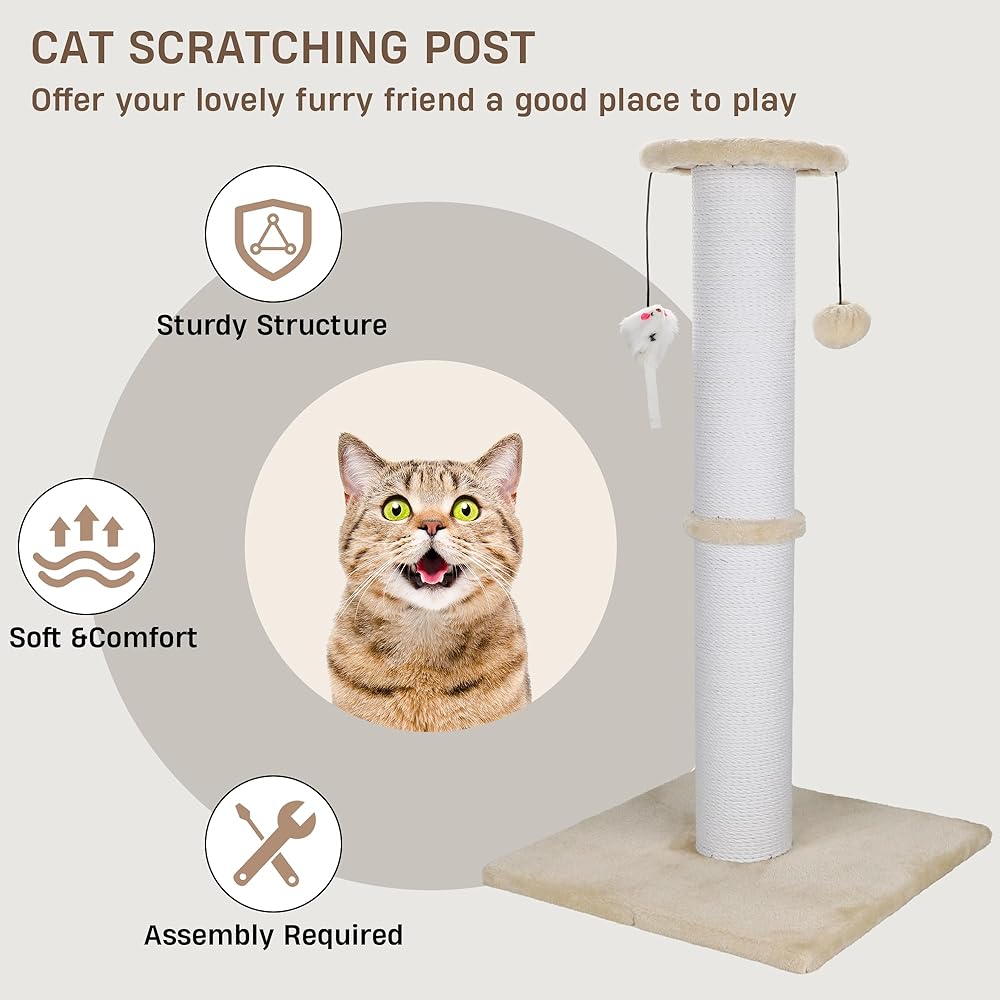 CAT SCRATCHING POST

Offer your lovely furry friend a good place to play

Sturdy Structure

Soft &Comfort

Assembly Required