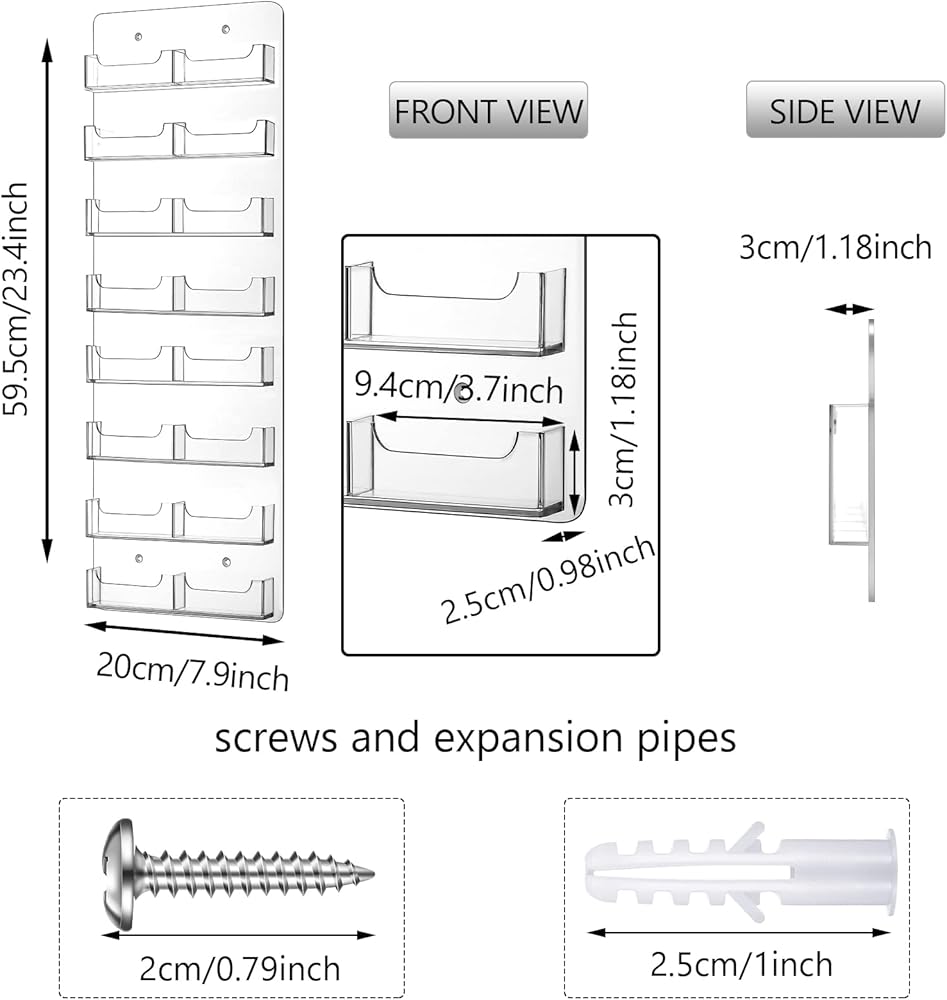 59.5cm/23.4inch

20cm/7.9inch

FRONT VIEW

9.4cm/3.7inch

3cm/1.18inch

2.5cm/0.98inch

SIDE VIEW

3cm/1.18inch

screws and expansion pipes

2cm/0.79inch

2.5cm/1inch