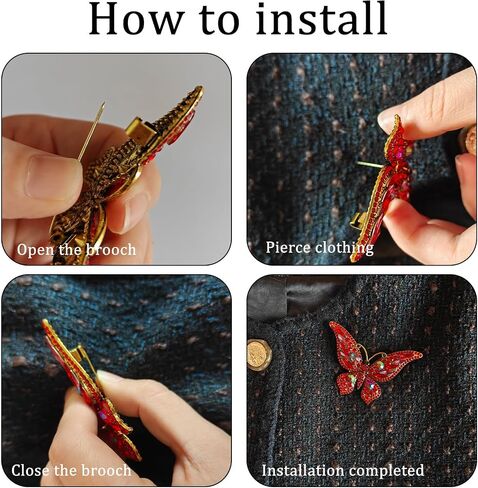 How to install

Open the brooch

Pierce clothing

Close the brooch

Installation completed