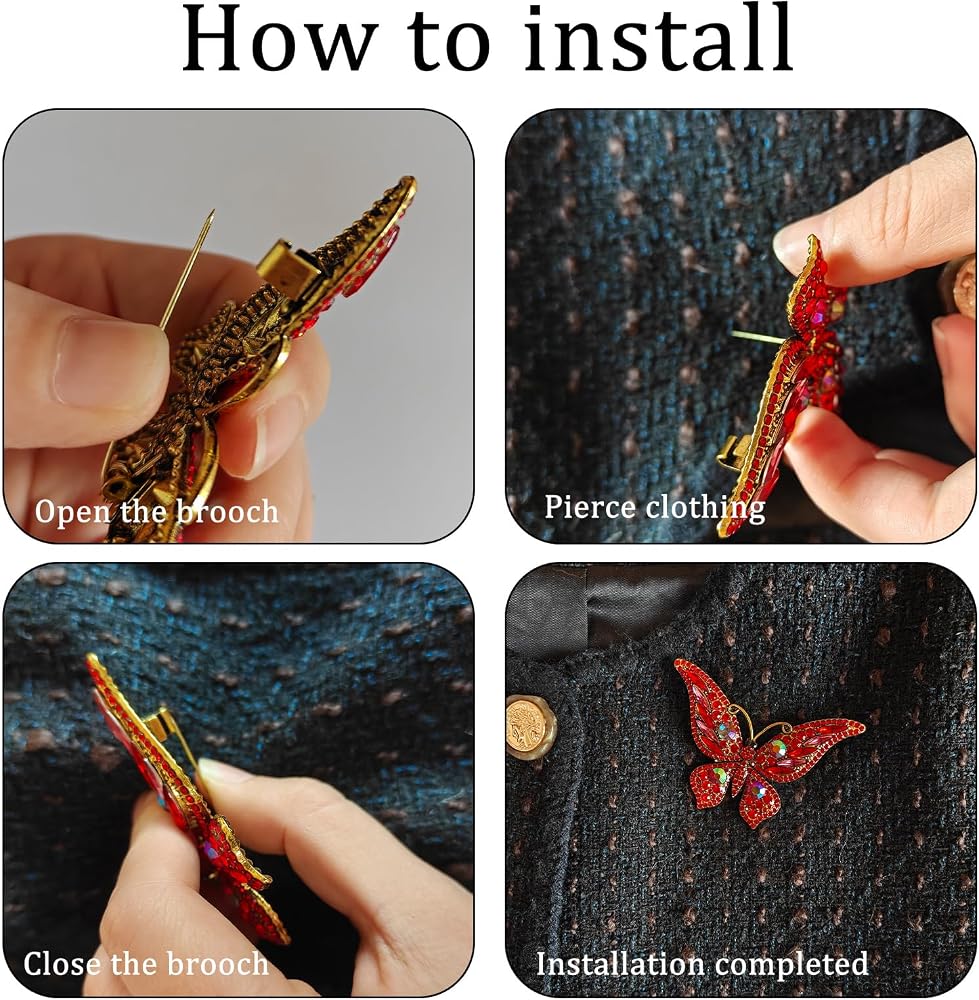 How to install

Open the brooch

Pierce clothing

Close the brooch

Installation completed