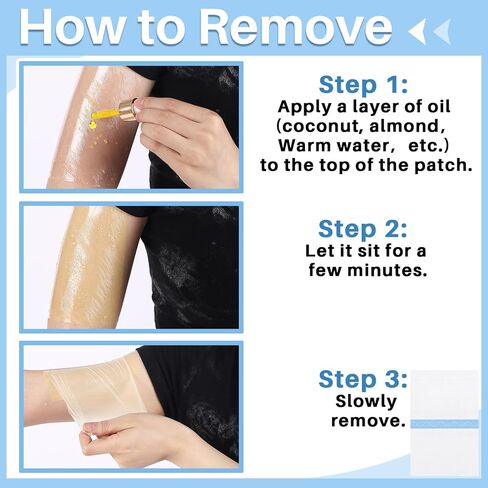 How to Remove

Step 1:
Apply a layer of oil (coconut, almond, Warm water, etc.) to the top of the patch.

Step 2:
Let it sit for a few minutes.

Step 3:
Slowly remove.