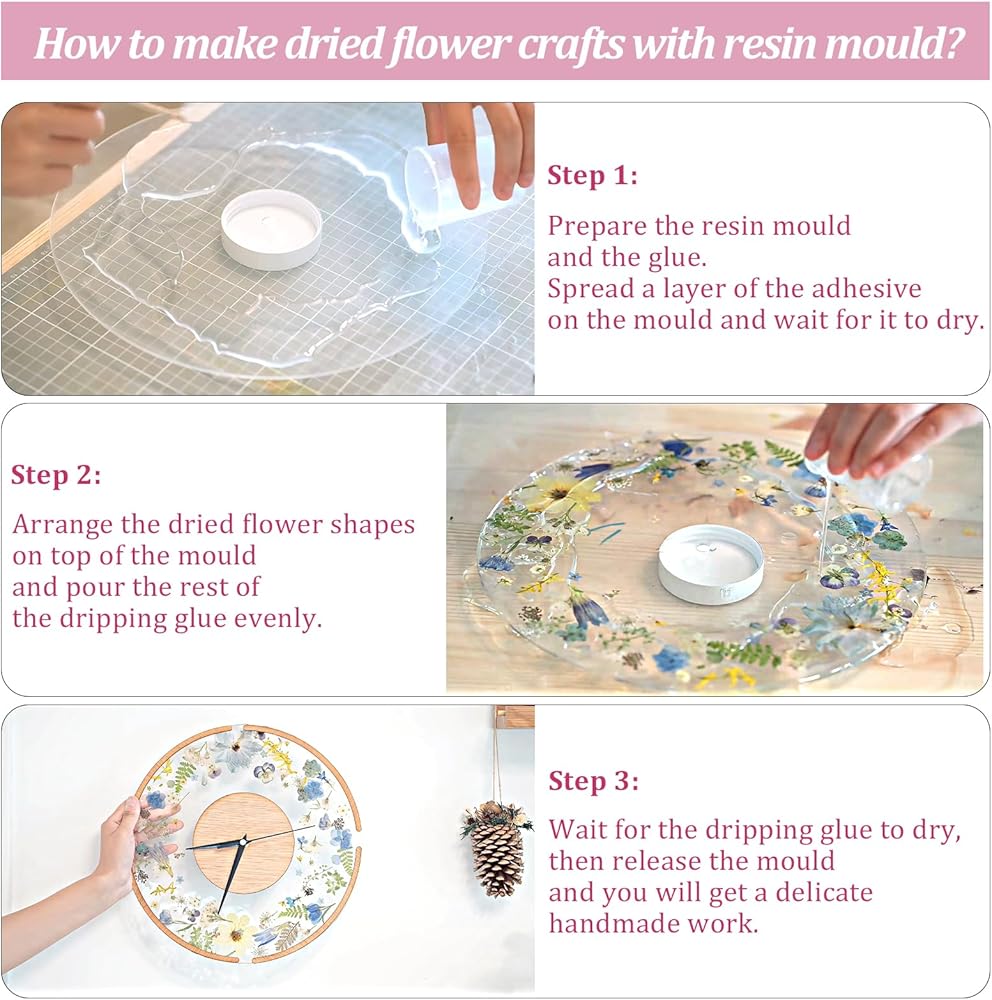 How to make dried flower crafts with resin mould?

Step 1:

Prepare the resin mould and the glue.
Spread a layer of the adhesive on the mould and wait for it to dry.

Step 2:

Arrange the dried flower shapes on top of the mould and pour the rest of the dripping glue evenly.

Step 3:

Wait for the dripping glue to dry, then release the mould and you will get a delicate handmade work.