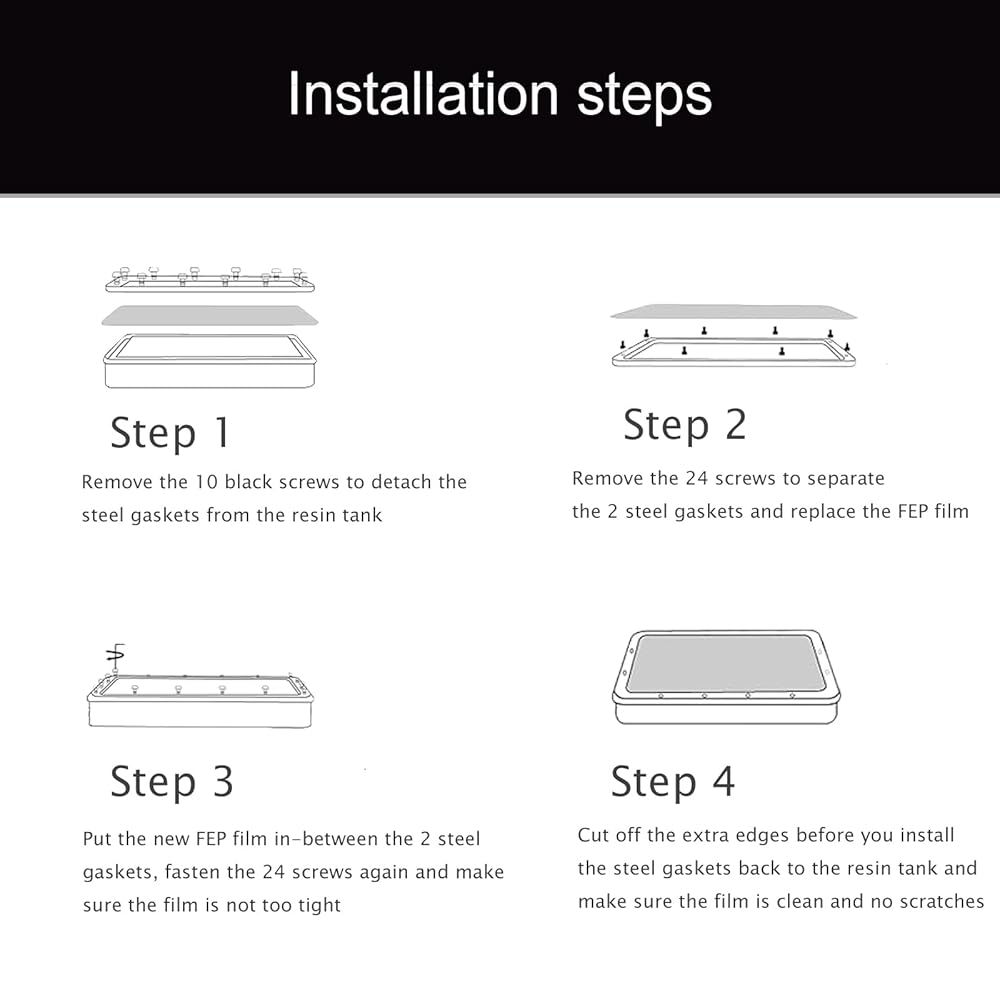 Installation steps

Step 1

Remove the 10 black screws to detach the steel gaskets from the resin tank

Step 2

Remove the 24 screws to separate the 2 steel gaskets and replace the FEP film

Step 3

Put the new FEP film in-between the 2 steel gaskets, fasten the 24 screws again and make sure the film is not too tight

Step 4

Cut off the extra edges before you install the steel gaskets back to the resin tank and make sure the film is clean and no scratches