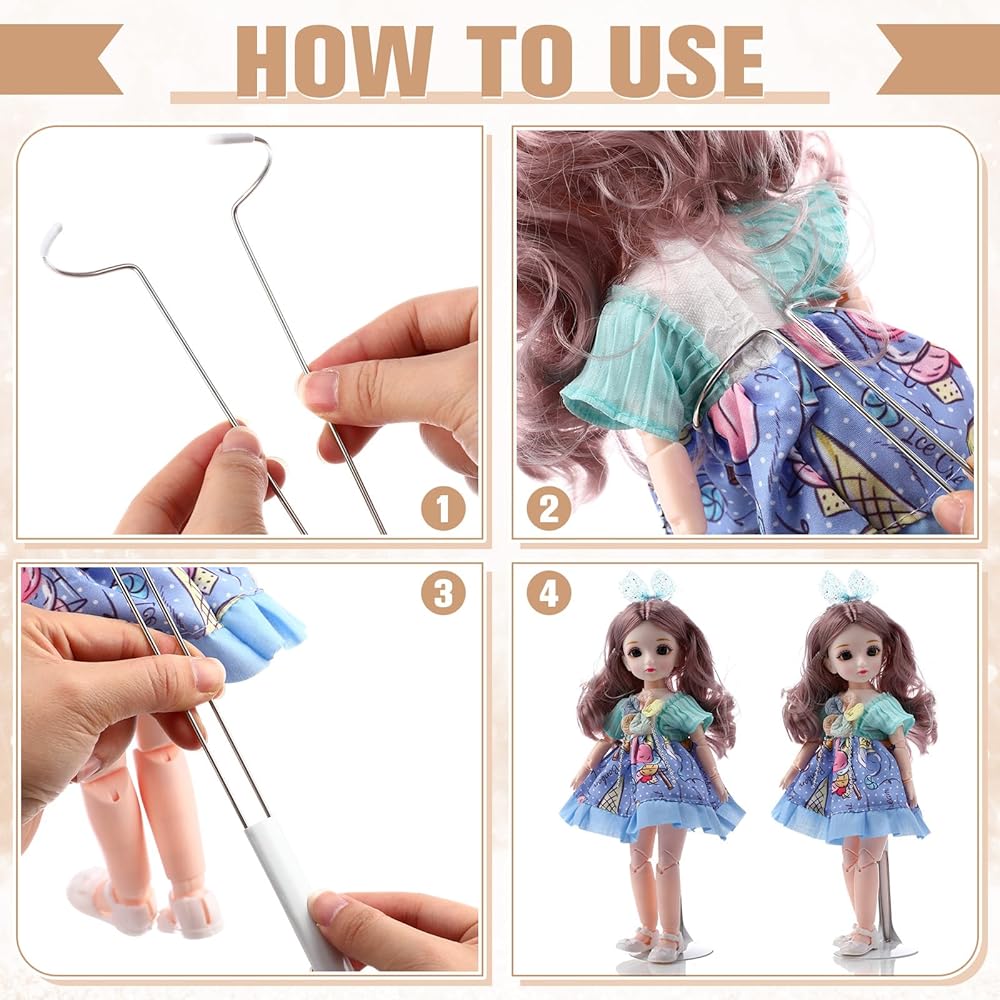 HOW TO USE

1

2

3

4