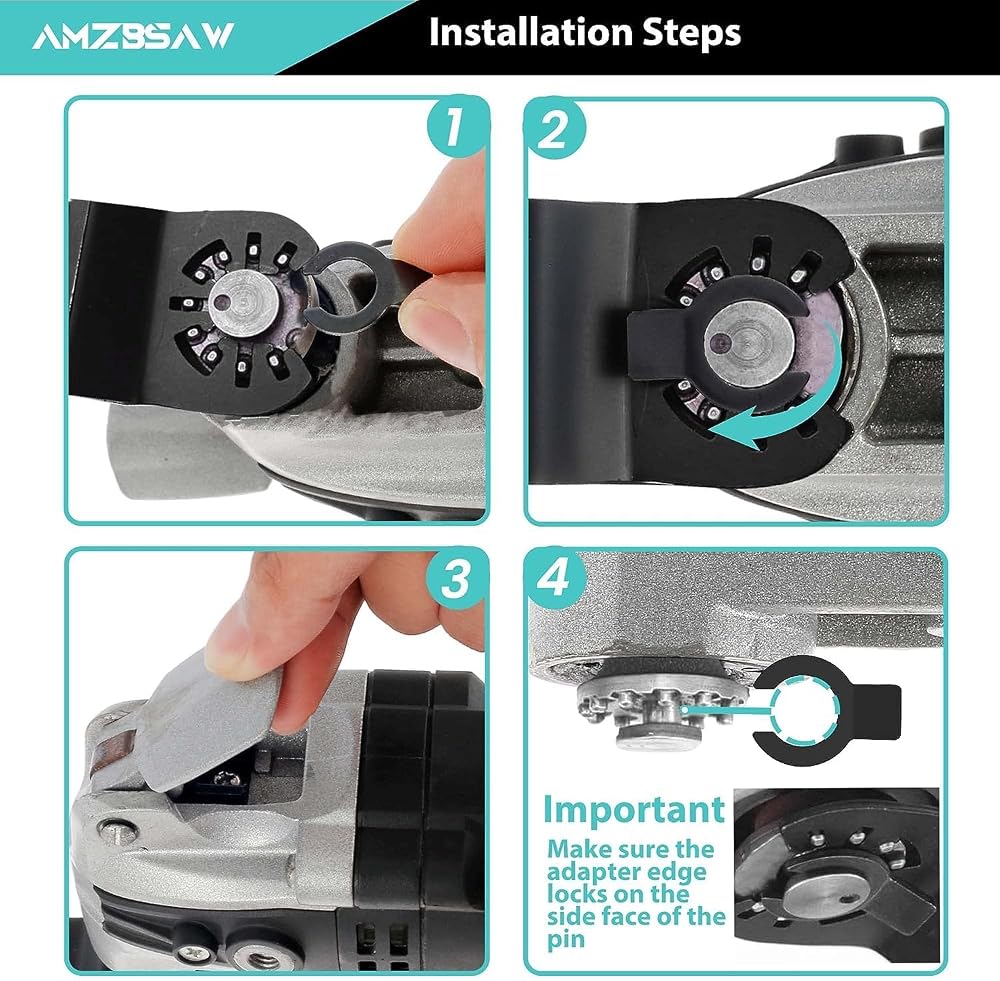 AMZBSAW

Installation Steps

1

2

3

4

Important

Make sure the adapter edge locks on the side face of the pin