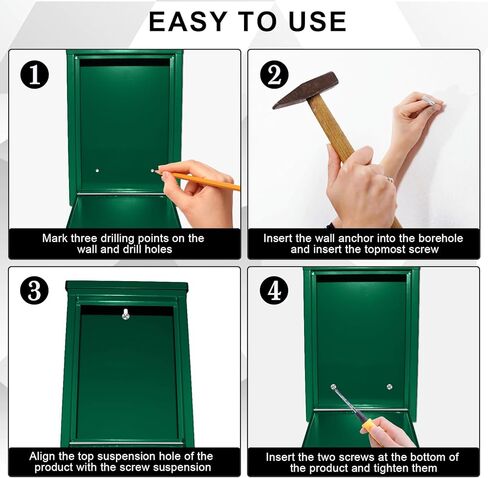 EASY TO USE

1

Mark three drilling points on the wall and drill holes

2

Insert the wall anchor into the borehole and insert the topmost screw

3

Align the top suspension hole of the product with the screw suspension

4

Insert the two screws at the bottom of the product and tighten them