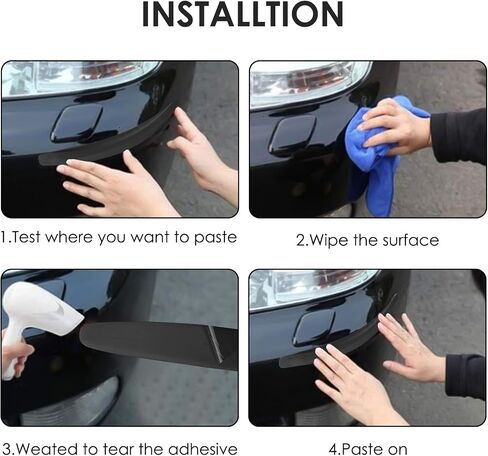 INSTALLTION

1.Test where you want to paste

2.Wipe the surface

3.Weated to tear the adhesive

4.Paste on