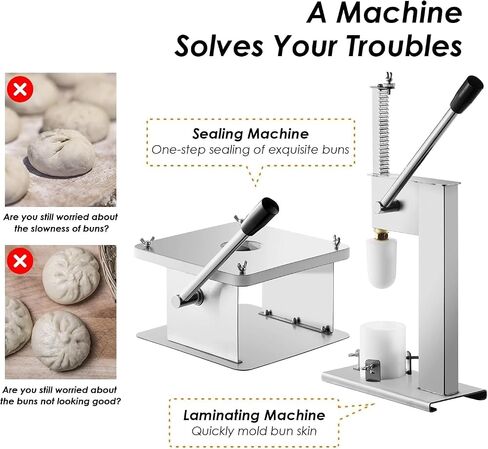 A Machine
Solves Your Troubles

Are you still worried about the slowness of buns?

Are you still worried about the buns not looking good?

Sealing Machine
One-step sealing of exquisite buns

Laminating Machine
Quickly mold bun skin