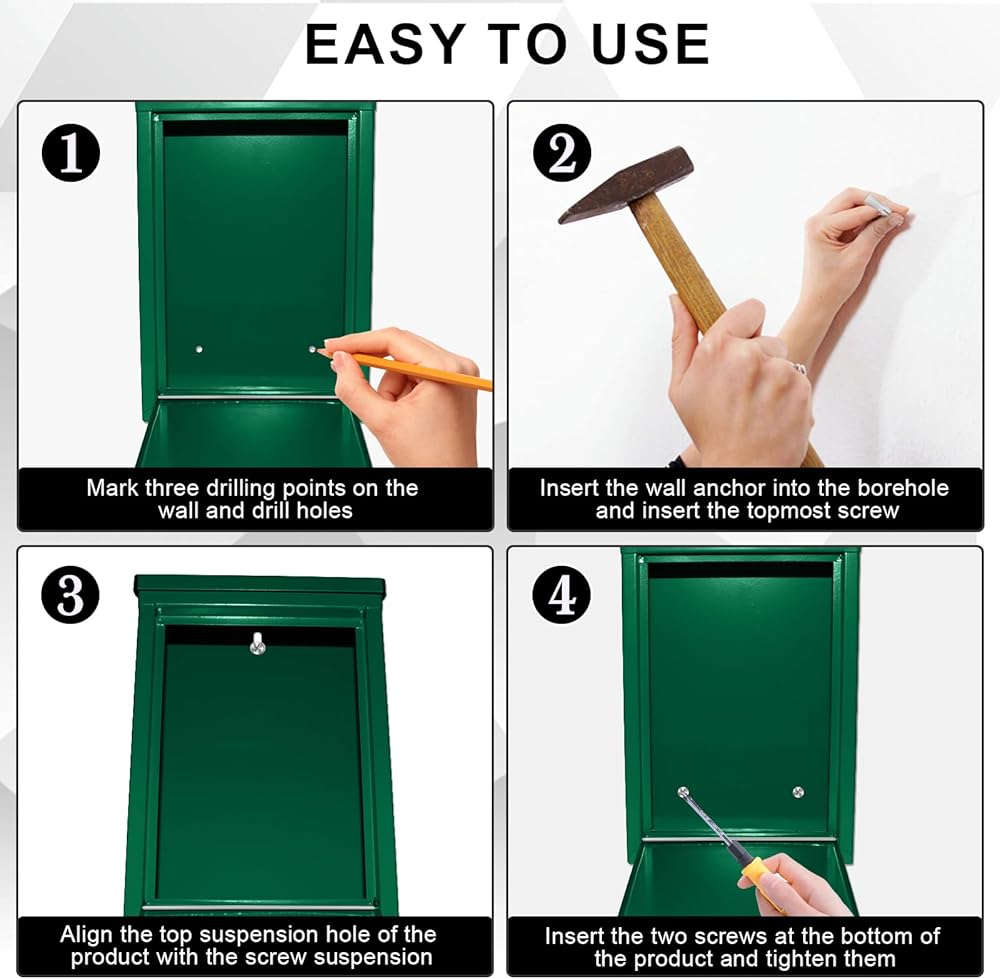 EASY TO USE

1

Mark three drilling points on the wall and drill holes

2

Insert the wall anchor into the borehole and insert the topmost screw

3

Align the top suspension hole of the product with the screw suspension

4

Insert the two screws at the bottom of the product and tighten them