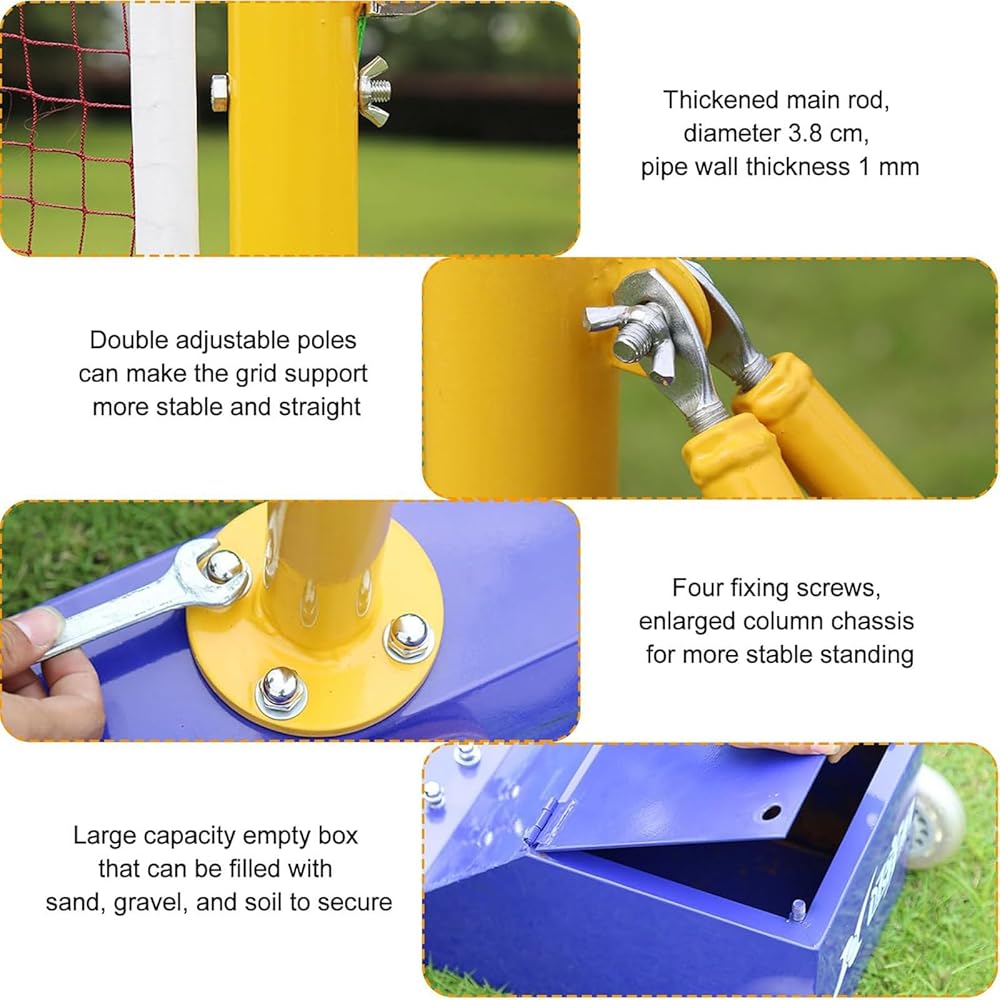 Thickened main rod, diameter 3.8 cm, pipe wall thickness 1 mm

Double adjustable poles can make the grid support more stable and straight

Four fixing screws, enlarged column chassis for more stable standing

Large capacity empty box that can be filled with sand, gravel, and soil to secure