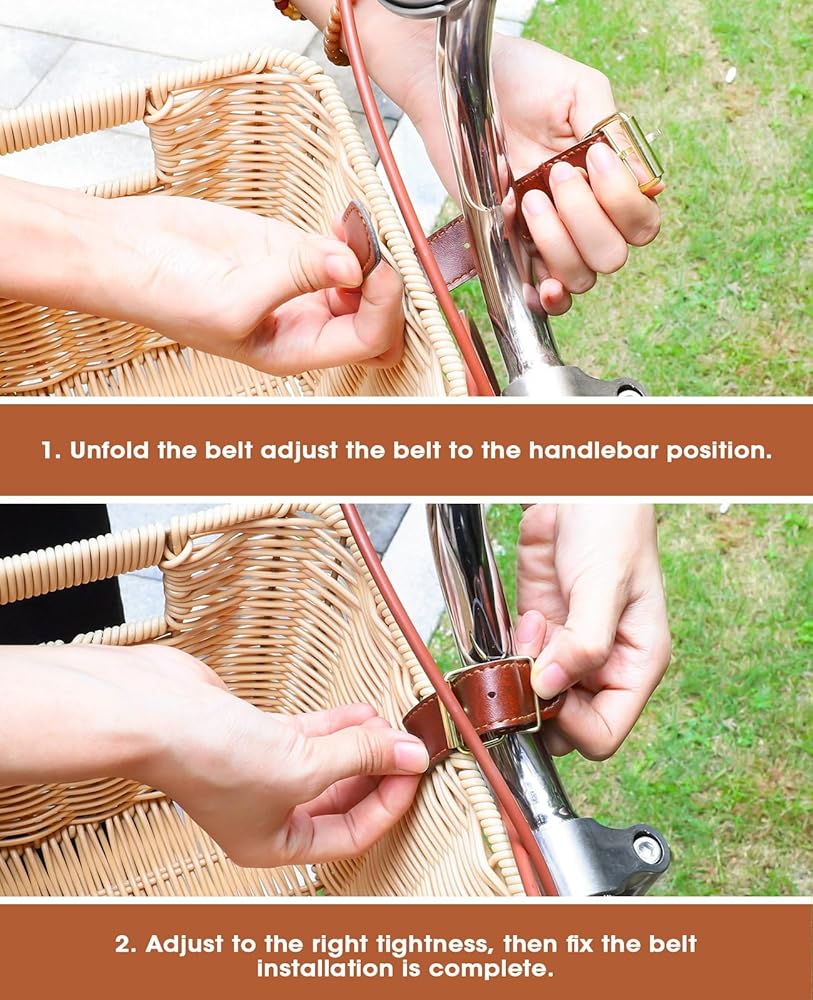 1. Unfold the belt adjust the belt to the handlebar position.

2. Adjust to the right tightness, then fix the belt installation is complete.